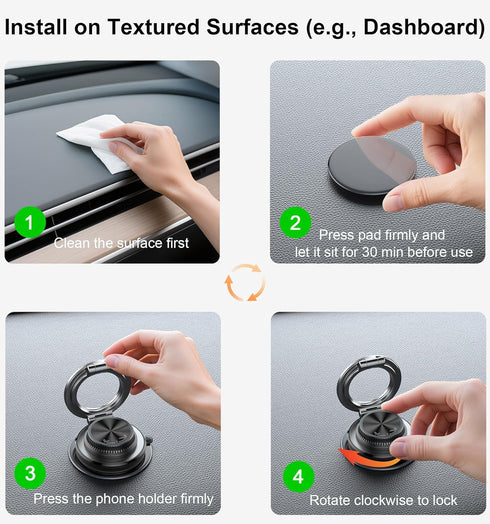 Install on Textured Surfaces (e.g., Dashboard)

1
Clean the surface first

2
Press pad firmly and let it sit for 30 min before use

3
Press the phone holder firmly

4
Rotate clockwise to lock