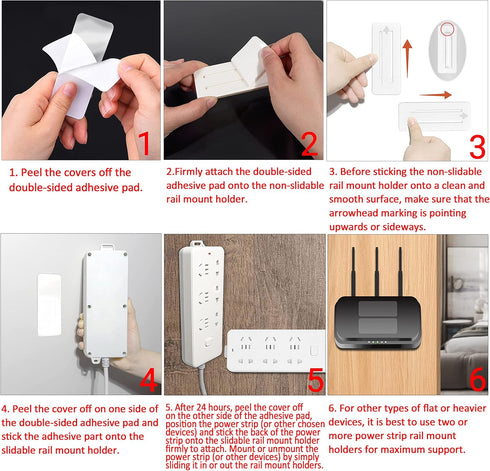 1

1. Peel the covers off the double-sided adhesive pad.

2

2.Firmly attach the double-sided adhesive pad onto the non-slidable rail mount holder.

3

3. Before sticking the non-slidable rail mount holder onto a clean and smooth surface, make sure that the arrowhead marking is pointing upwards or sideways.

4

4. Peel the cover off on one side of the double-sided adhesive pad and stick the adhesive part onto the slidable rail mount holder.

5

5. After 24 hours, peel the cover off on the other side of the adhesive pad, position the power strip (or other chosen devices) and stick the back of the power strip onto the slidable rail mount holder firmly to attach. Mount or unmount the power strip (or other devices) by simply sliding it in or out the rail mount holders.

6

6. For other types of flat or heavier devices, it is best to use two or more power strip rail mount holders for maximum support.