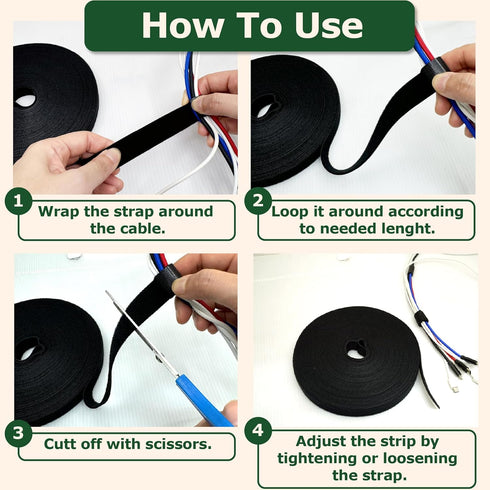 How To Use

1 Wrap the strap around the cable.

2 Loop it around according to needed lenght.

3 Cutt off with scissors.

4 Adjust the strip by tightening or loosening the strap.