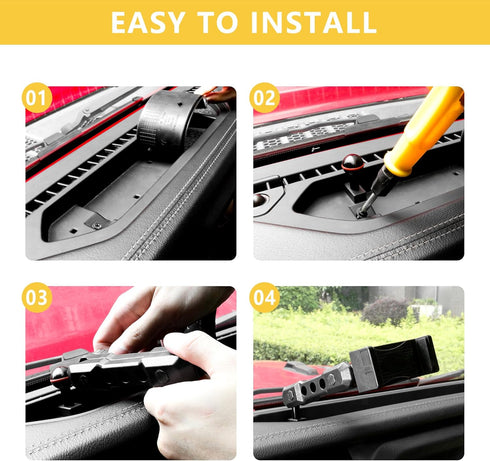 EASY TO INSTALL

01

02

03

04