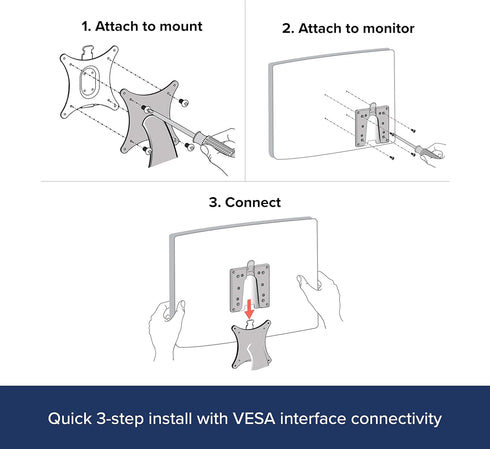 1. Attach to mount

2. Attach to monitor

3. Connect

Quick 3-step install with VESA interface connectivity