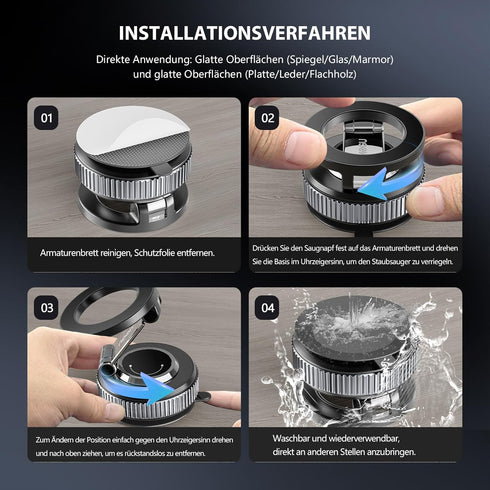 INSTALLATIONSVERFAHREN

Direkte Anwendung: Glatte Oberflächen (Spiegel/Glas/Marmor)
und glatte Oberflächen (Platte/Leder/Flachholz)

01

Armaturenbrett reinigen, Schutzfolie entfernen.

02

Drücken Sie den Saugnapf fest auf das Armaturenbrett und drehen Sie die Basis im Uhrzeigersinn, um den Staubsauger zu verriegeln.

03

Zum Ändern der Position einfach gegen den Uhrzeigersinn drehen und nach oben ziehen, um es rückstandslos zu entfernen.

04

Waschbar und wiederverwendbar,
direkt an anderen Stellen anzubringen.