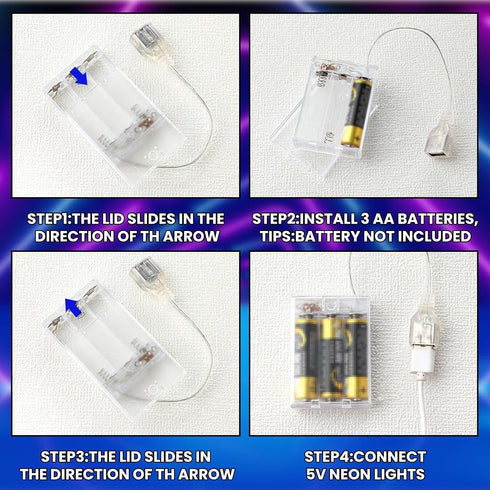 STEP1:THE LID SLIDES IN THE DIRECTION OF TH ARROW

STEP2:INSTALL 3 AA BATTERIES, TIPS:BATTERY NOT INCLUDED

STEP3:THE LID SLIDES IN THE DIRECTION OF TH ARROW

STEP4:CONNECT 5V NEON LIGHTS