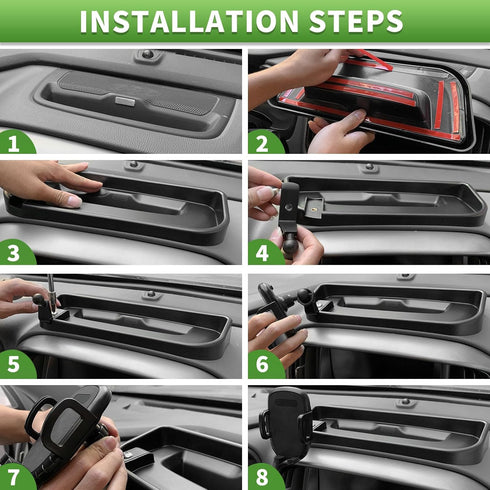 INSTALLATION STEPS

1

2

3

4

5

6

7

8