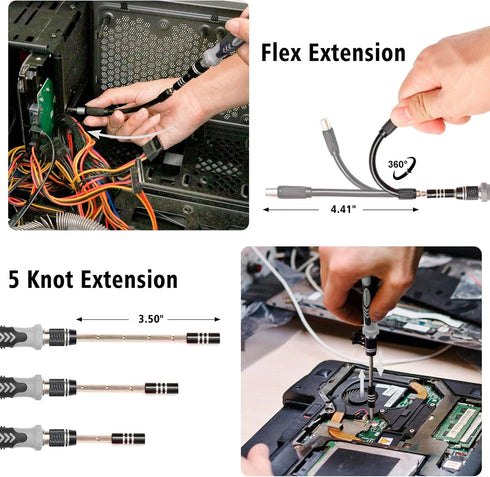 Flex Extension

360°

4.41"

5 Knot Extension

3.50"