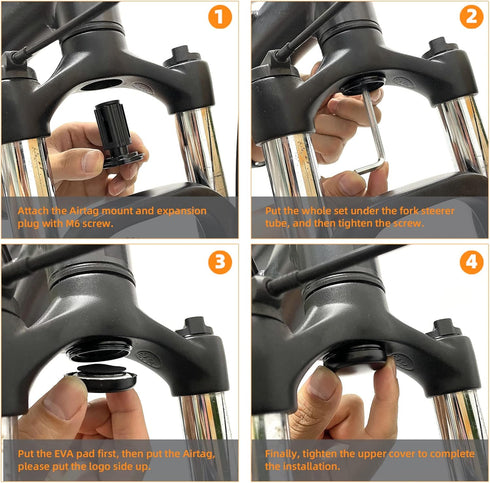 1

Attach the Airtag mount and expansion plug with M6 screw.

2

Put the whole set under the fork steerer tube, and then tighten the screw.

3

Put the EVA pad first, then put the Airtag, please put the logo side up.

4

Finally, tighten the upper cover to complete the installation.