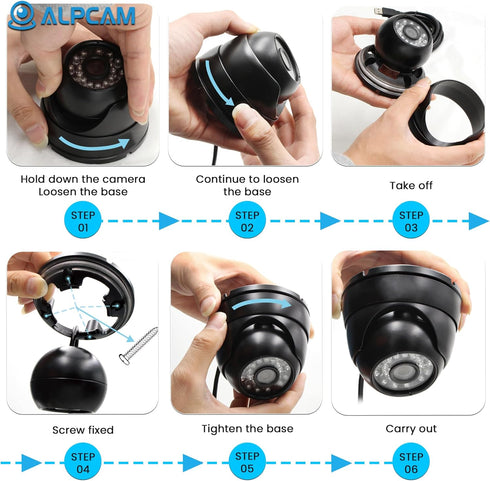 ALPCAM

Hold down the camera
Loosen the base

STEP 01

Continue to loosen the base

STEP 02

Take off

STEP 03

Screw fixed

STEP 04

Tighten the base

STEP 05

Carry out

STEP 06