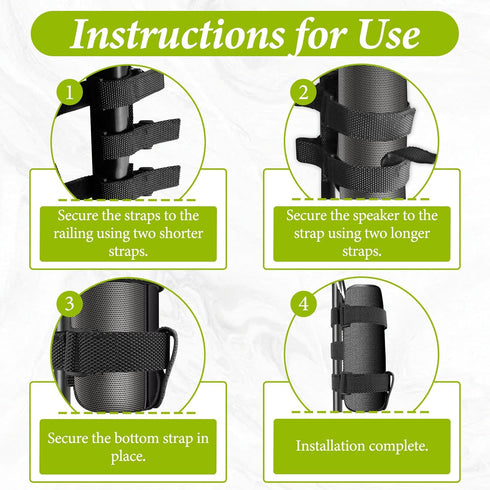 Instructions for Use

1

Secure the straps to the railing using two shorter straps.

2

Secure the speaker to the strap using two longer straps.

3

Secure the bottom strap in place.

4

Installation complete.