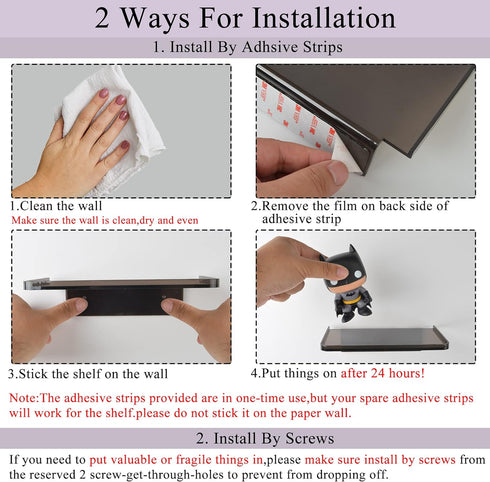 2 Ways For Installation

1. Install By Adhsive Strips

1.Clean the wall
Make sure the wall is clean,dry and even

2.Remove the film on back side of adhesive strip

3.Stick the shelf on the wall

4.Put things on after 24 hours!

Note:The adhesive strips provided are in one-time use,but your spare adhesive strips will work for the shelf.please do not stick it on the paper wall.

2. Install By Screws

If you need to put valuable or fragile things in,please make sure install by screws from the reserved 2 screw-get-through-holes to prevent from dropping off.