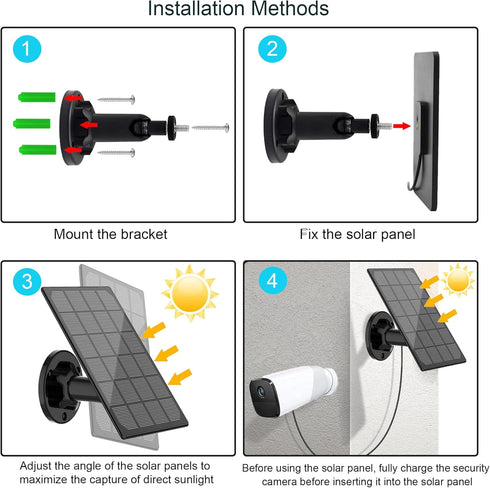 Installation Methods

1

Mount the bracket

2

Fix the solar panel

3

Adjust the angle of the solar panels to maximize the capture of direct sunlight

4

Before using the solar panel, fully charge the security camera before inserting it into the solar panel