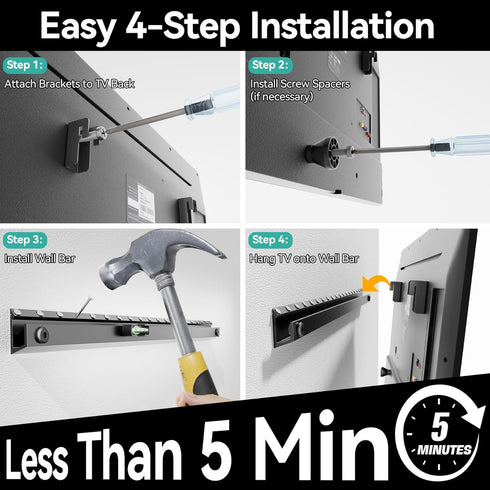 Easy 4-Step Installation

Step 1:
Attach Brackets to TV Back

Step 2:
Install Screw Spacers (if necessary)

Step 3:
Install Wall Bar

Step 4:
Hang TV onto Wall Bar

Less Than 5 Min

5 MINUTES