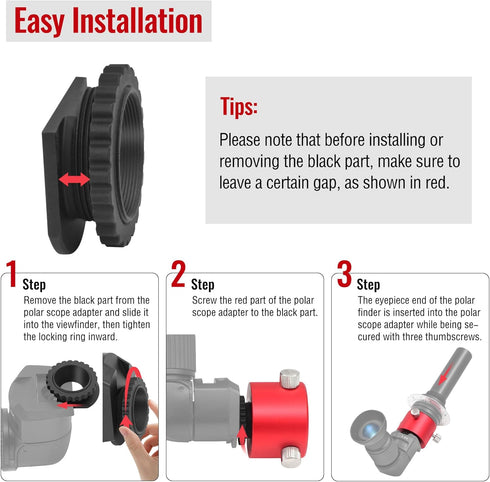 Easy Installation

Tips:

Please note that before installing or removing the black part, make sure to leave a certain gap, as shown in red.

1 Step
Remove the black part from the polar scope adapter and slide it into the viewfinder, then tighten the locking ring inward.

2 Step
Screw the red part of the polar scope adapter to the black part.

3 Step
The eyepiece end of the polar finder is inserted into the polar scope adapter while being secured with three thumbscrews.