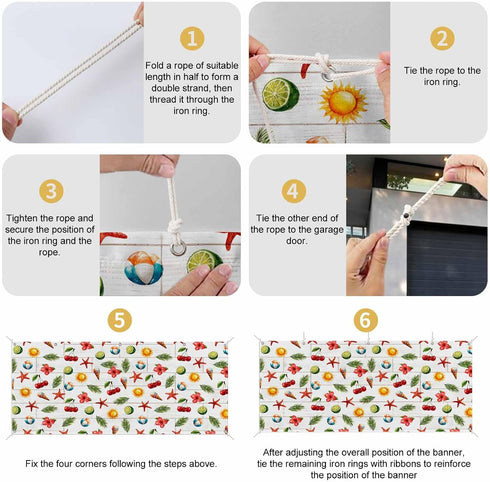 1

Fold a rope of suitable length in half to form a double strand, then thread it through the iron ring.

2

Tie the rope to the iron ring.

3

Tighten the rope and secure the position of the iron ring and the rope.

4

Tie the other end of the rope to the garage door.

5

Fix the four corners following the steps above.

6

After adjusting the overall position of the banner, tie the remaining iron rings with ribbons to reinforce the position of the banner