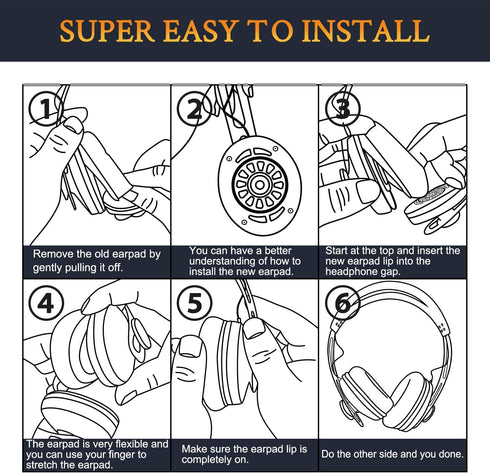 SUPER EASY TO INSTALL

1
Remove the old earpad by gently pulling it off.

2
You can have a better understanding of how to install the new earpad.

3
Start at the top and insert the new earpad lip into the headphone gap.

4
The earpad is very flexible and you can use your finger to stretch the earpad.

5
Make sure the earpad lip is completely on.

6
Do the other side and you done.