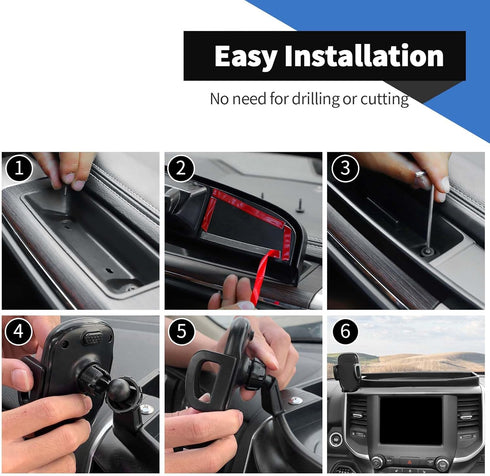 Easy Installation

No need for drilling or cutting

1

2

3

4

5

6