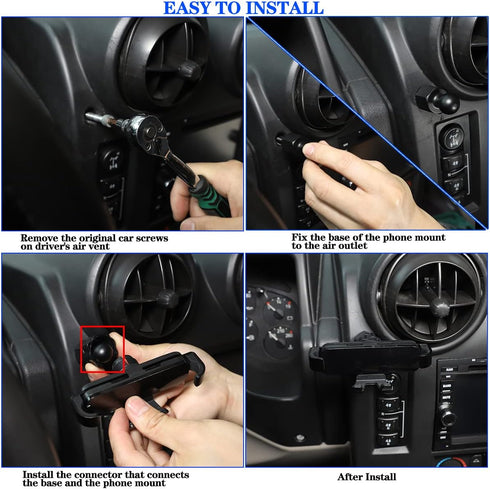 EASY TO INSTALL

Remove the original car screws on driver's air vent

Fix the base of the phone mount to the air outlet

Install the connector that connects the base and the phone mount

After Install