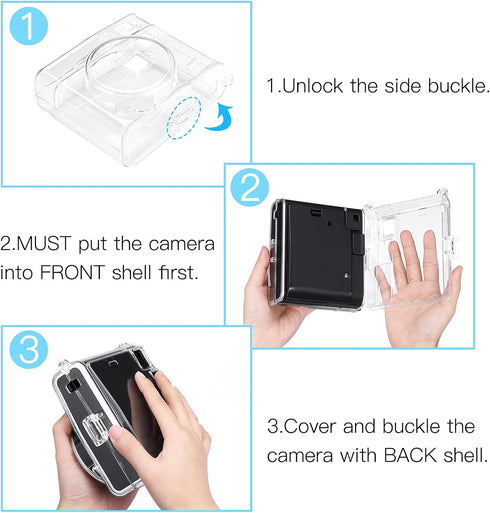 1

1.Unlock the side buckle.

2

2.MUST put the camera into FRONT shell first.

3

3.Cover and buckle the camera with BACK shell.