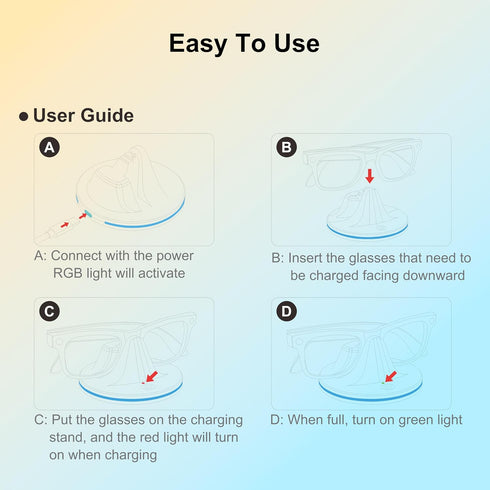 Easy To Use

● User Guide

A

A: Connect with the power RGB light will activate

B

B: Insert the glasses that need to be charged facing downward

C

C: Put the glasses on the charging stand, and the red light will turn on when charging

D

D: When full, turn on green light