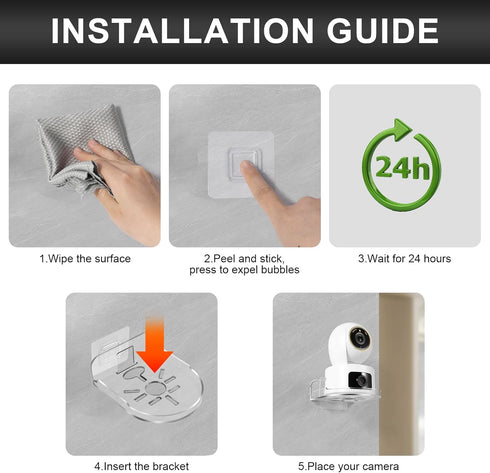 INSTALLATION GUIDE

1.Wipe the surface

2.Peel and stick, press to expel bubbles

24h

3.Wait for 24 hours

4.Insert the bracket

5.Place your camera