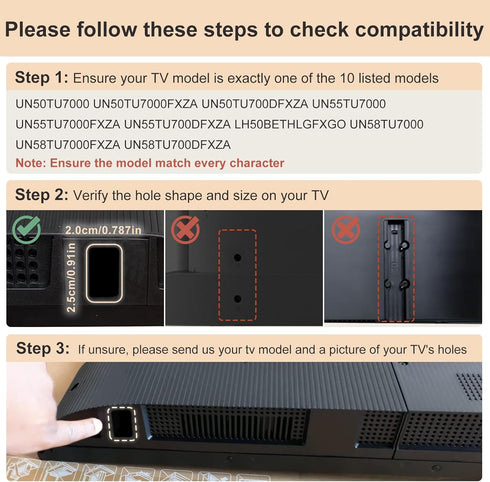 Please follow these steps to check compatibility

Step 1: Ensure your TV model is exactly one of the 10 listed models

UN50TU7000 UN50TU7000FXZA UN50TU700DFXZA UN55TU7000 UN55TU7000FXZA UN55TU700DFXZA LH50BETHLGFXGO UN58TU7000 UN58TU7000FXZA UN58TU700DFXZA

Note: Ensure the model match every character

Step 2: Verify the hole shape and size on your TV

2.0cm/0.787in
2.5cm/0.91in

Step 3: If unsure, please send us your tv model and a picture of your TV's holes