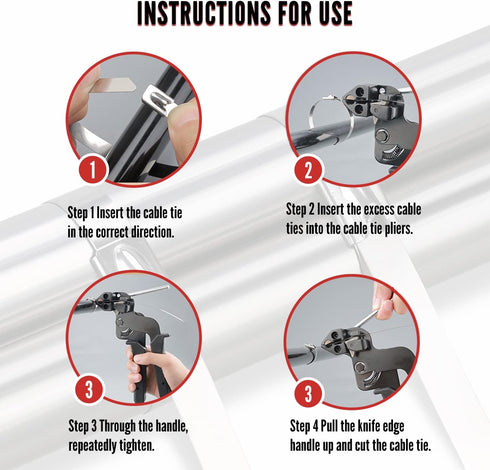 INSTRUCTIONS FOR USE

1

Step 1 Insert the cable tie in the correct direction.

2

Step 2 Insert the excess cable ties into the cable tie pliers.

3

Step 3 Through the handle, repeatedly tighten.

3

Step 4 Pull the knife edge handle up and cut the cable tie.