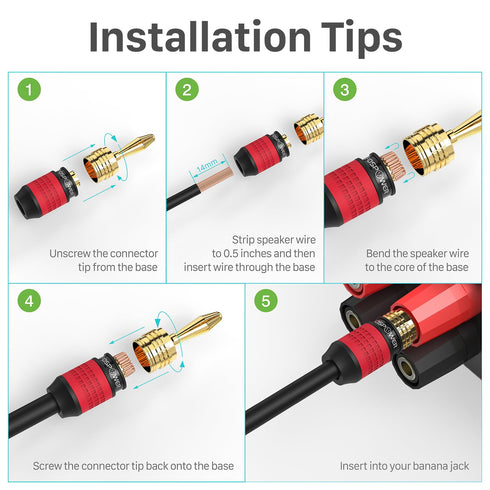 Installation Tips

1

Unscrew the connector tip from the base

2

14mm

Strip speaker wire to 0.5 inches and then insert wire through the base

3

Bend the speaker wire to the core of the base

4

Screw the connector tip back onto the base

5

Insert into your banana jack