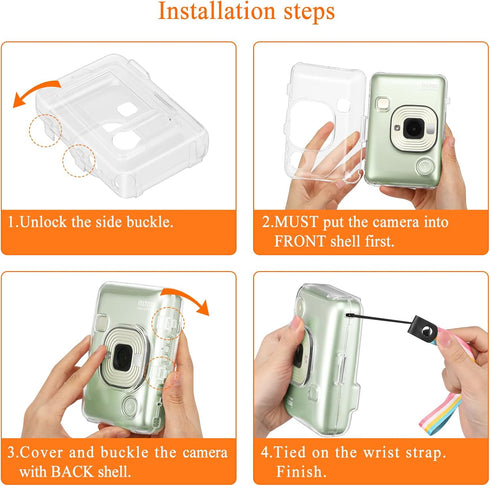 Installation steps

1.Unlock the side buckle.

2.MUST put the camera into FRONT shell first.

3.Cover and buckle the camera with BACK shell.

4.Tied on the wrist strap. Finish.