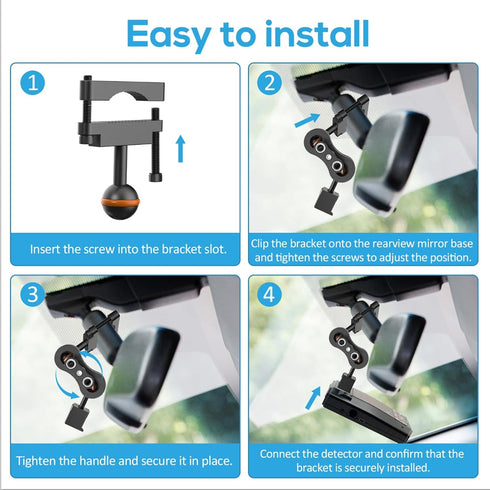 Easy to install

1

Insert the screw into the bracket slot.

2

Clip the bracket onto the rearview mirror base and tighten the screws to adjust the position.

3

Tighten the handle and secure it in place.

4

Connect the detector and confirm that the bracket is securely installed.