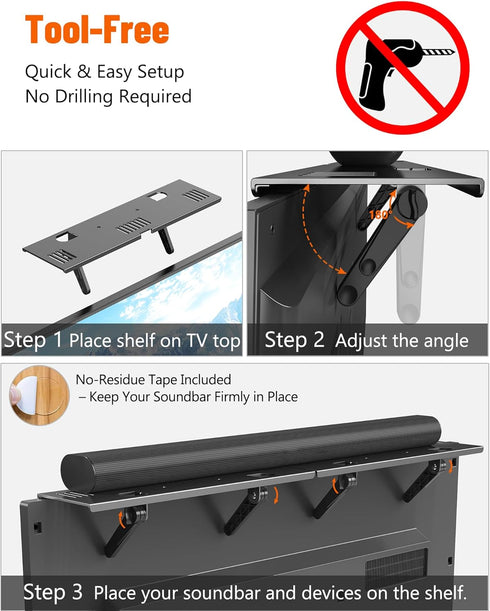 Tool-Free

Quick & Easy Setup
No Drilling Required

Step 1 Place shelf on TV top

180°

Step 2 Adjust the angle

No-Residue Tape Included
– Keep Your Soundbar Firmly in Place

Step 3 Place your soundbar and devices on the shelf.