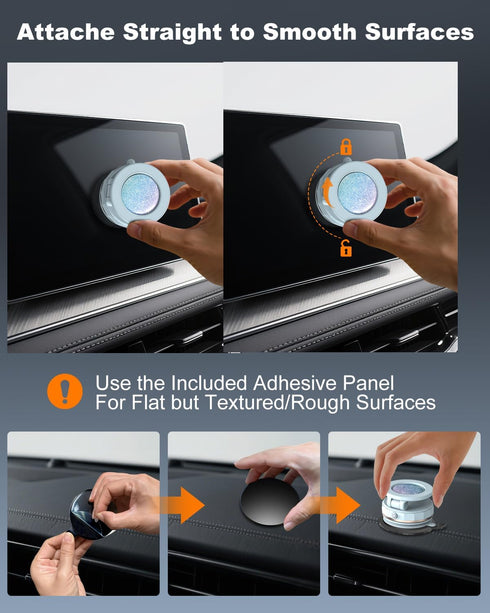 Attache Straight to Smooth Surfaces

Use the Included Adhesive Panel For Flat but Textured/Rough Surfaces