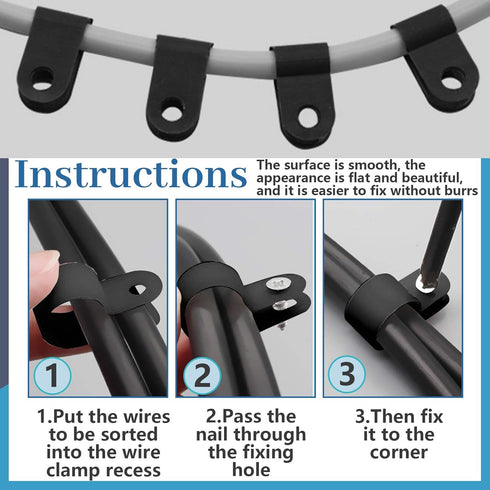 Instructions

The surface is smooth, the appearance is flat and beautiful, and it is easier to fix without burrs

1

2

3

1.Put the wires to be sorted into the wire clamp recess

2.Pass the nail through the fixing hole

3.Then fix it to the corner