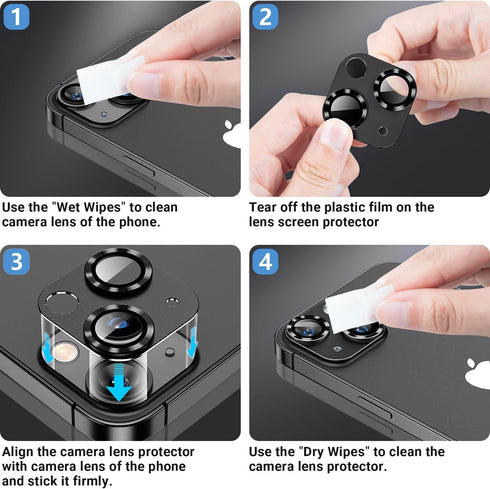 1

Use the "Wet Wipes" to clean camera lens of the phone.

2

Tear off the plastic film on the lens screen protector

3

Align the camera lens protector with camera lens of the phone and stick it firmly.

4

Use the "Dry Wipes" to clean the camera lens protector.