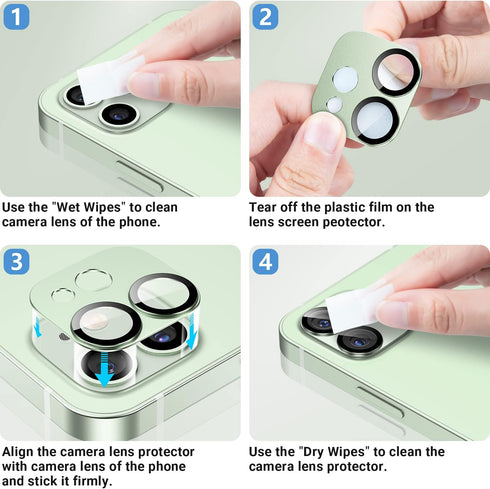 1

Use the "Wet Wipes" to clean camera lens of the phone.

2

Tear off the plastic film on the lens screen peotector.

3

Align the camera lens protector with camera lens of the phone and stick it firmly.

4

Use the "Dry Wipes" to clean the camera lens protector.