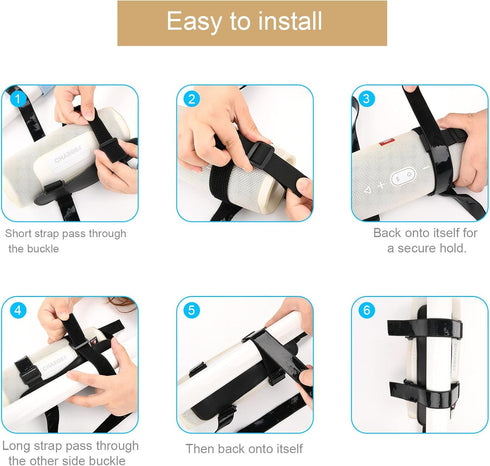 Easy to install

1

Short strap pass through the buckle

2

3

Back onto itself for a secure hold.

4

Long strap pass through the other side buckle

5

Then back onto itself

6