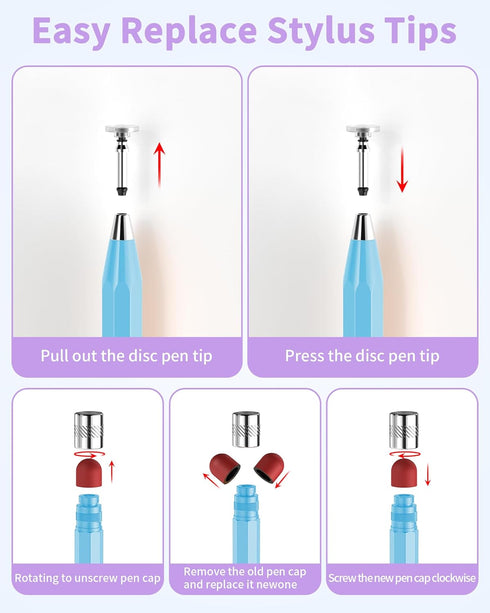 Easy Replace Stylus Tips

Pull out the disc pen tip

Press the disc pen tip

Rotating to unscrew pen cap

Remove the old pen cap and replace it newone

Screw the new pen cap clockwise