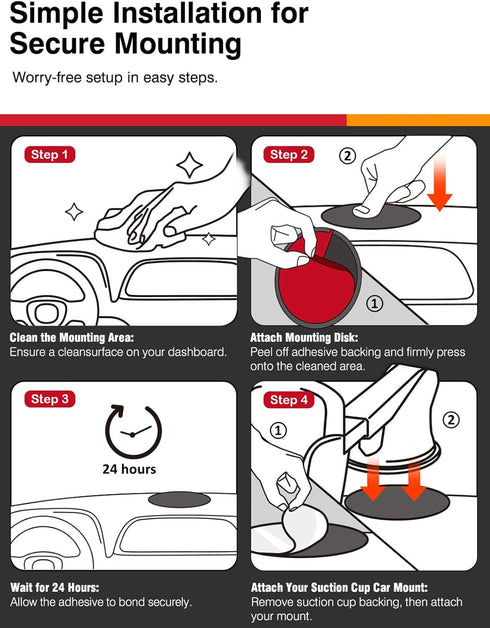 Simple Installation for Secure Mounting

Worry-free setup in easy steps.

Step 1

Clean the Mounting Area:
Ensure a cleansurface on your dashboard.

Step 2

②

①

Attach Mounting Disk:
Peel off adhesive backing and firmly press onto the cleaned area.

Step 3

24 hours

Wait for 24 Hours:
Allow the adhesive to bond securely.

Step 4

①

②

Attach Your Suction Cup Car Mount:
Remove suction cup backing, then attach your mount.