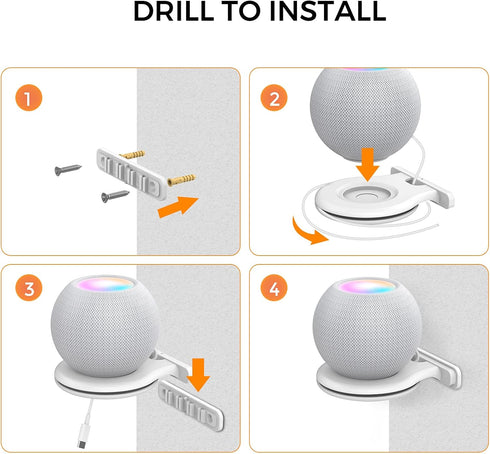 DRILL TO INSTALL

1

2

3

4