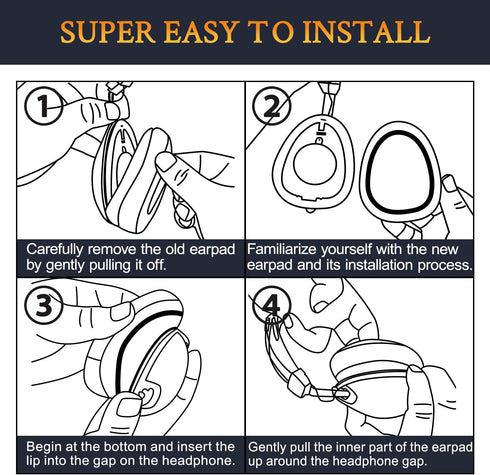 SUPER EASY TO INSTALL

1

Carefully remove the old earpad by gently pulling it off.

2

Familiarize yourself with the new earpad and its installation process.

3

Begin at the bottom and insert the lip into the gap on the headphone.

4

Gently pull the inner part of the earpad up around the headphone gap.