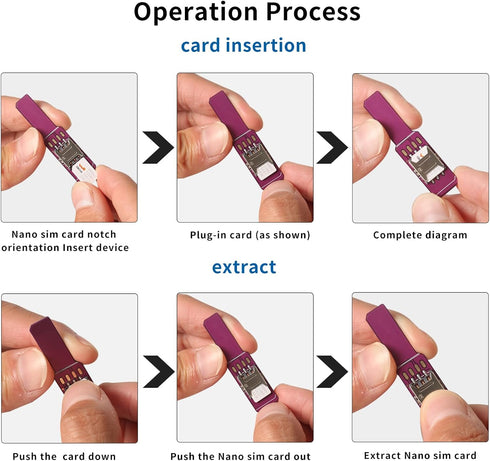 Operation Process

card insertion

Nano sim card notch orientation Insert device

Plug-in card (as shown)

Complete diagram

extract

Push the card down

Push the Nano sim card out

Extract Nano sim card