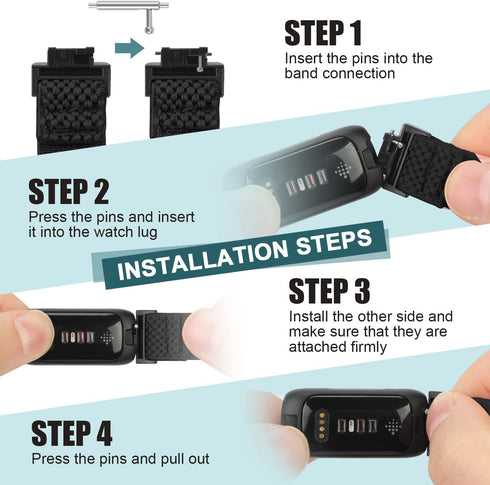 STEP 1
Insert the pins into the band connection

STEP 2
Press the pins and insert it into the watch lug

INSTALLATION STEPS

STEP 3
Install the other side and make sure that they are attached firmly

STEP 4
Press the pins and pull out