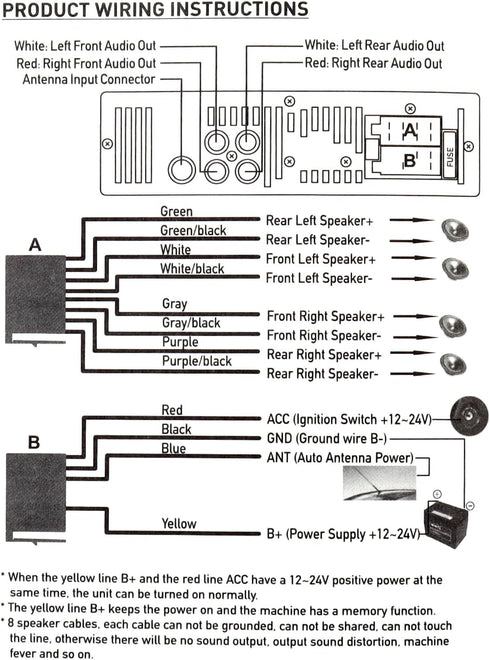 PRODUCT WIRING INSTRUCTIONS

White: Left Front Audio Out
Red: Right Front Audio Out
Antenna Input Connector
White: Left Rear Audio Out
Red: Right Rear Audio Out

A
B
FUSE

A

Green
Rear Left Speaker+
Green/black
Rear Left Speaker-
White
Front Left Speaker+
White/black
Front Left Speaker-
Gray
Front Right Speaker+
Gray/black
Front Right Speaker-
Purple
Rear Right Speaker+
Purple/black
Rear Right Speaker-

B

Red
ACC (Ignition Switch +12~24V)
Black
GND (Ground wire B-)
Blue
ANT (Auto Antenna Power)
Yellow
B+ (Power Supply +12~24V)

* When the yellow line B+ and the red line ACC have a 12~24V positive power at the same time, the unit can be turned on normally.
* The yellow line B+ keeps the power on and the machine has a memory function.
* 8 speaker cables, each cable can not be grounded, can not be shared, can not touch the line, otherwise there will be no sound output, output sound distortion, machine fever and so on.