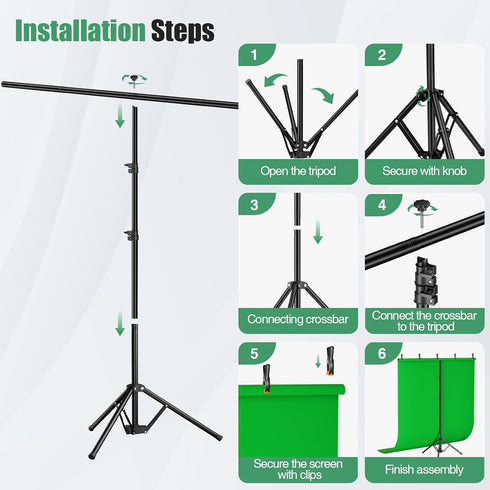 Installation Steps

1
Open the tripod

2
Secure with knob

3
Connecting crossbar

4
Connect the crossbar to the tripod

5
Secure the screen with clips

6
Finish assembly