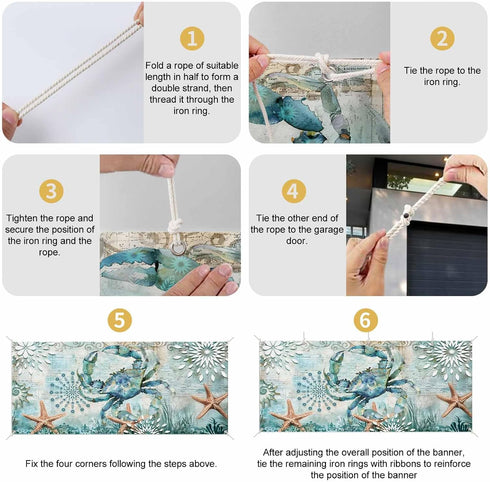 1

Fold a rope of suitable length in half to form a double strand, then thread it through the iron ring.

2

Tie the rope to the iron ring.

3

Tighten the rope and secure the position of the iron ring and the rope.

4

Tie the other end of the rope to the garage door.

5

Fix the four corners following the steps above.

6

After adjusting the overall position of the banner, tie the remaining iron rings with ribbons to reinforce the position of the banner