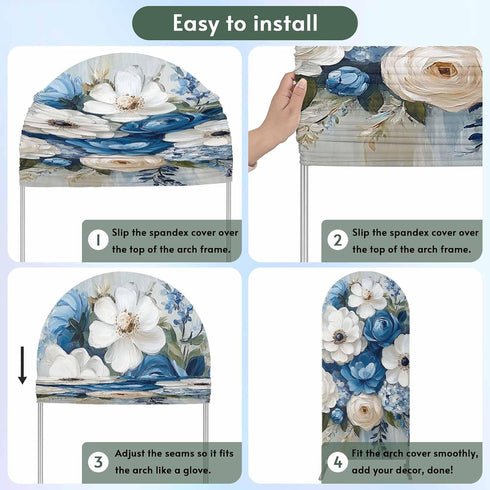 Easy to install

1 Slip the spandex cover over the top of the arch frame.

2 Slip the spandex cover over the top of the arch frame.

3 Adjust the seams so it fits the arch like a glove.

4 Fit the arch cover smoothly, add your decor, done!