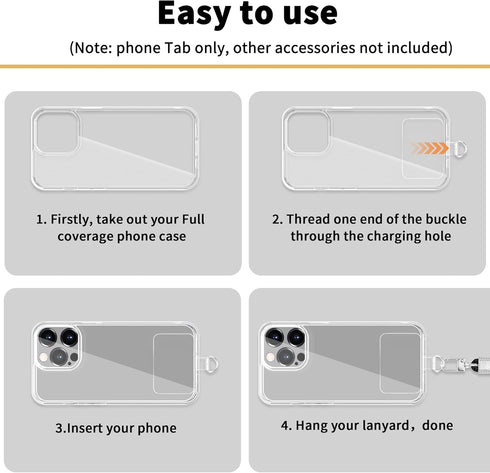 Easy to use

(Note: phone Tab only, other accessories not included)

1. Firstly, take out your Full coverage phone case

2. Thread one end of the buckle through the charging hole

3.Insert your phone

4. Hang your lanyard，done