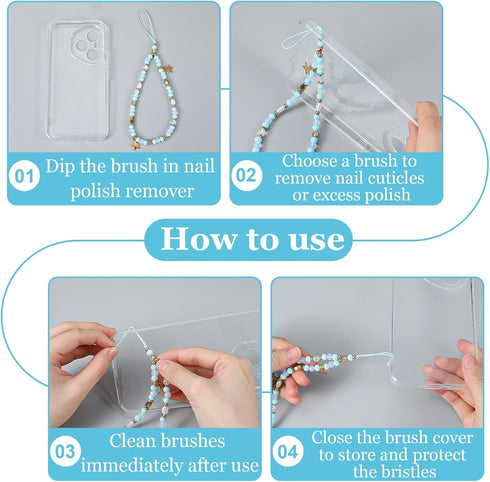 01 Dip the brush in nail polish remover

02 Choose a brush to remove nail cuticles or excess polish

How to use

03 Clean brushes immediately after use

04 Close the brush cover to store and protect the bristles