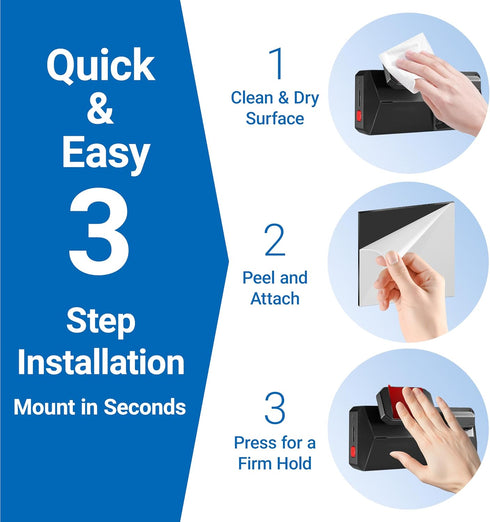 Quick
&
Easy
3
Step
Installation
Mount in Seconds

1
Clean & Dry Surface

2
Peel and Attach

3
Press for a Firm Hold