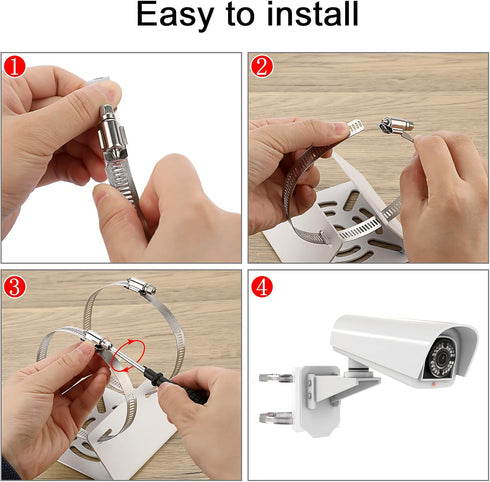 Easy to install

1

2

3

4