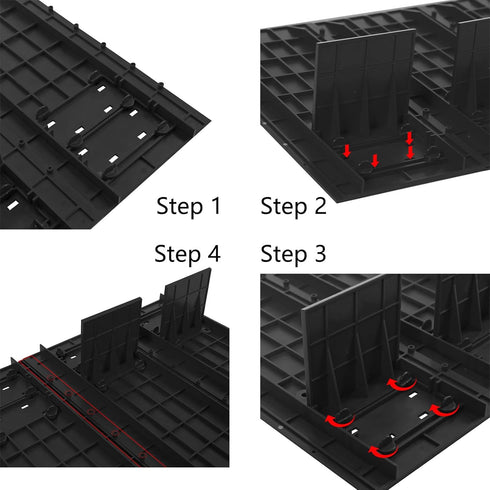 Step 1

Step 2

Step 4

Step 3