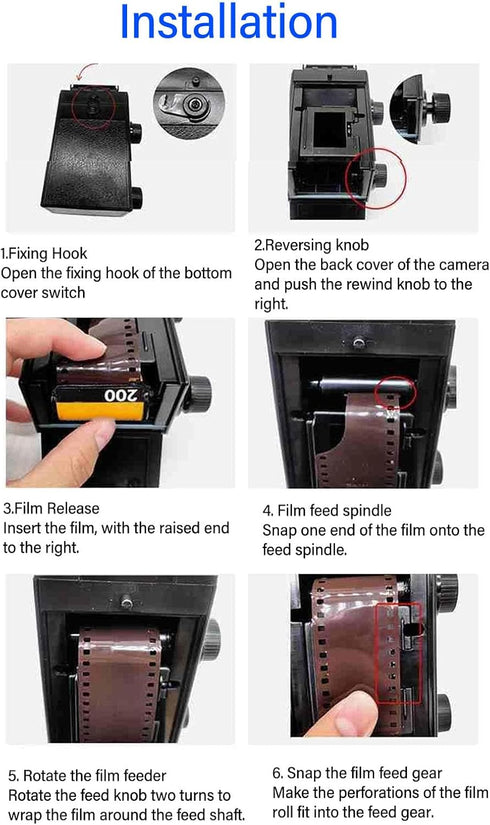 Installation

1.Fixing Hook
Open the fixing hook of the bottom cover switch

2.Reversing knob
Open the back cover of the camera and push the rewind knob to the right.

200

3.Film Release
Insert the film, with the raised end to the right.

4. Film feed spindle
Snap one end of the film onto the feed spindle.

5. Rotate the film feeder
Rotate the feed knob two turns to wrap the film around the feed shaft.

6. Snap the film feed gear
Make the perforations of the film roll fit into the feed gear.